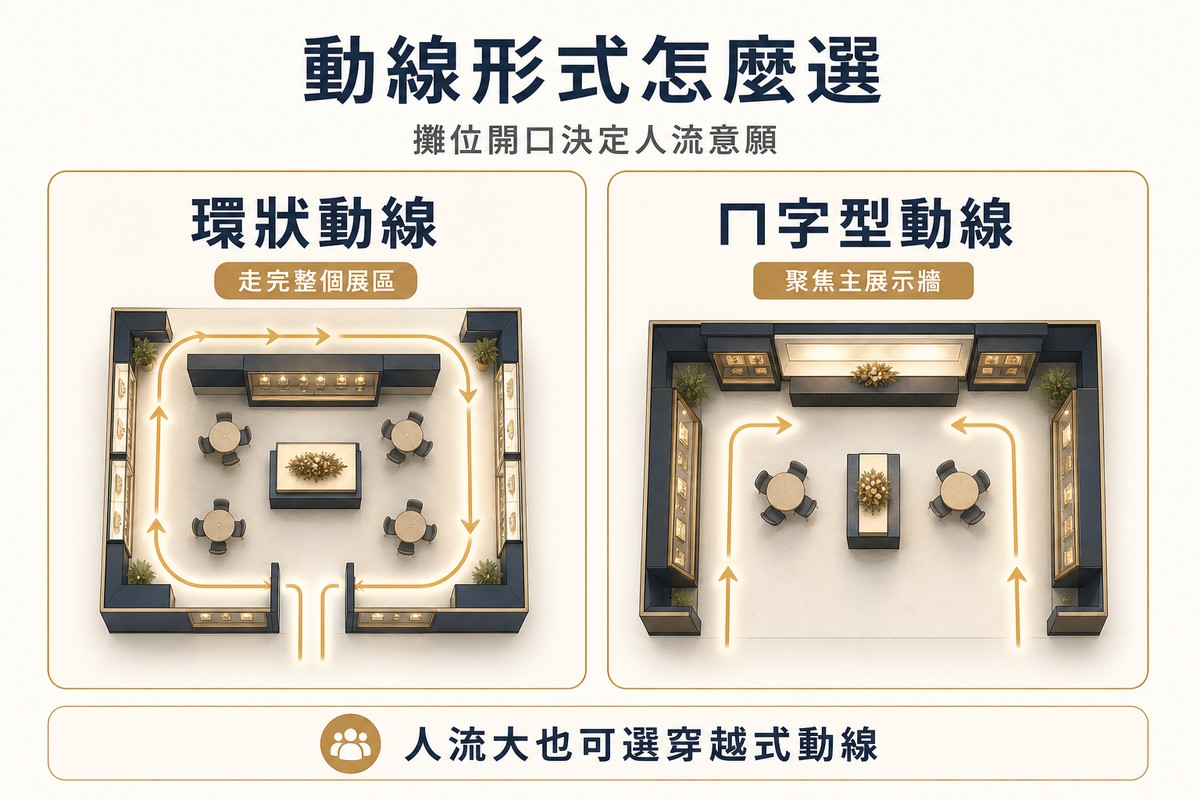 動線形式怎麼選

攤位開口決定人流意願

環狀動線

走完整個展區

ㄇ字型動線

聚焦主展示牆

人流大也可選穿越式動線